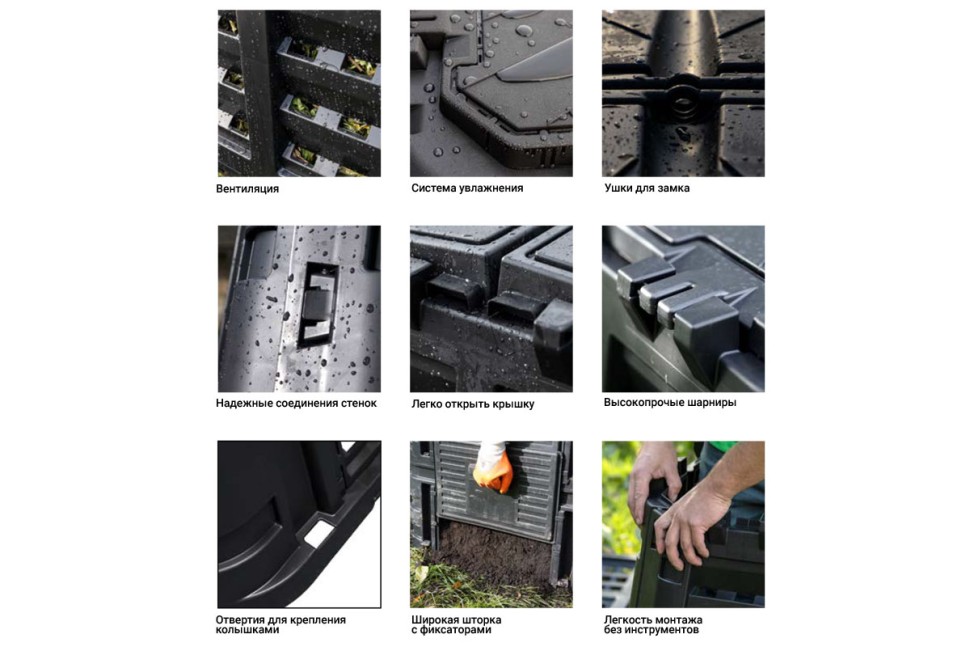 Вентиляция

Система увлажнения

Ушки для замка

Надежные соединения стенок

Легко открыть крышку

Высокопрочые шарниры

Отвертия для крепления колышками

Широкая шторка с фиксаторами

Легкость монтажа без инструментов