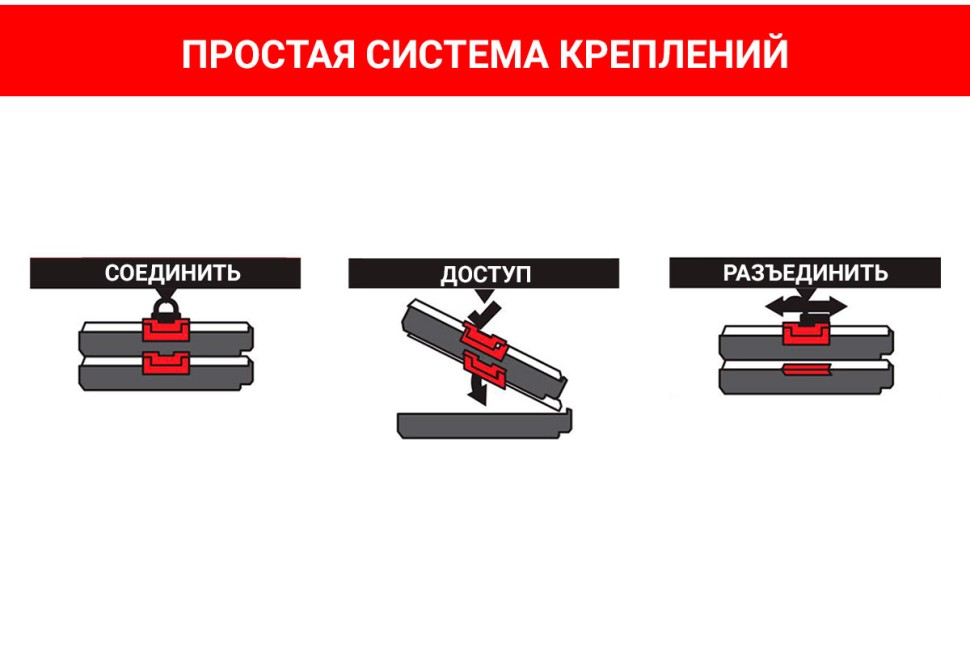 ПРОСТАЯ СИСТЕМА КРЕПЛЕНИЙ

СОЕДИНИТЬ

ДОСТУП

РАЗЪЕДИНИТЬ