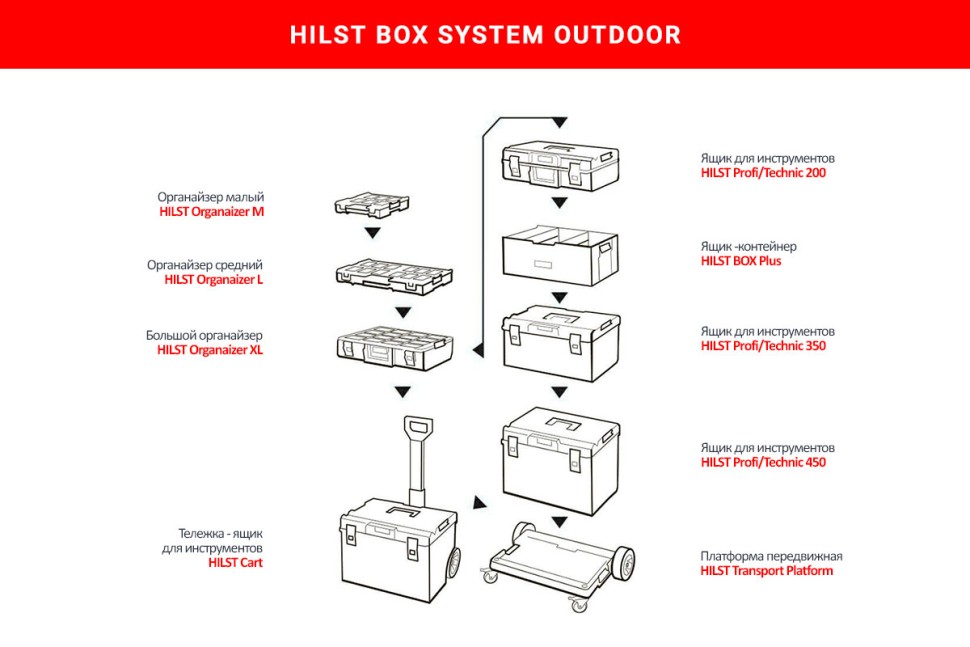 HILST BOX SYSTEM OUTDOOR

Органайзер малый
HILST Organaizer M

Органайзер средний
HILST Organaizer L

Большой органайзер
HILST Organaizer XL

Тележка - ящик
для инструментов
HILST Cart

Ящик для инструментов
HILST Profi/Technic 200

Ящик -контейнер
HILST BOX Plus

Ящик для инструментов
HILST Profi/Technic 350

Ящик для инструментов
HILST Profi/Technic 450

Платформа передвижная
HILST Transport Platform